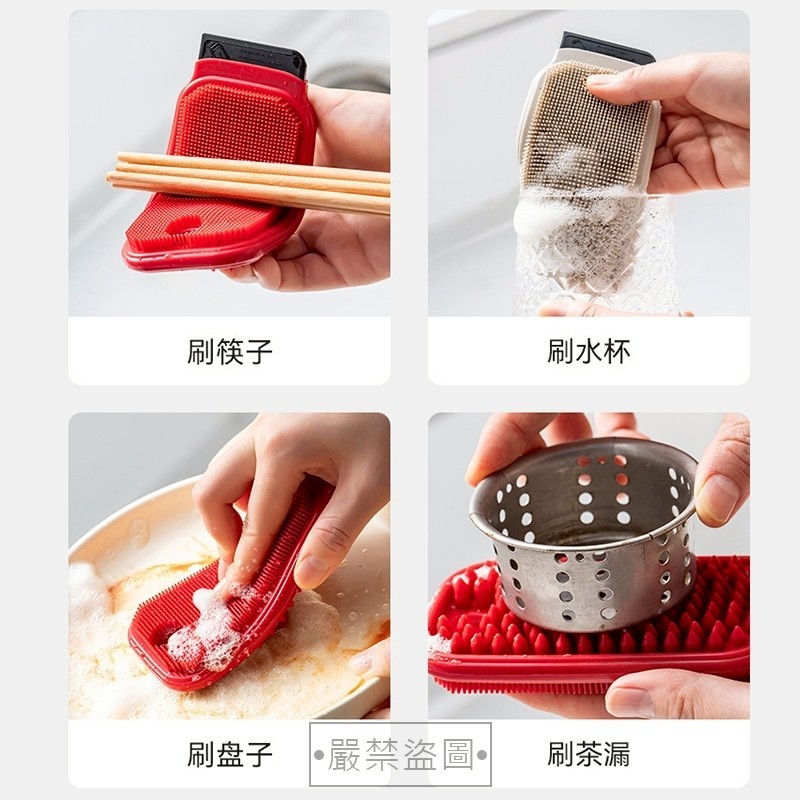 刷筷子

刷水杯

刷盘子

•嚴禁盜圖•

刷茶漏