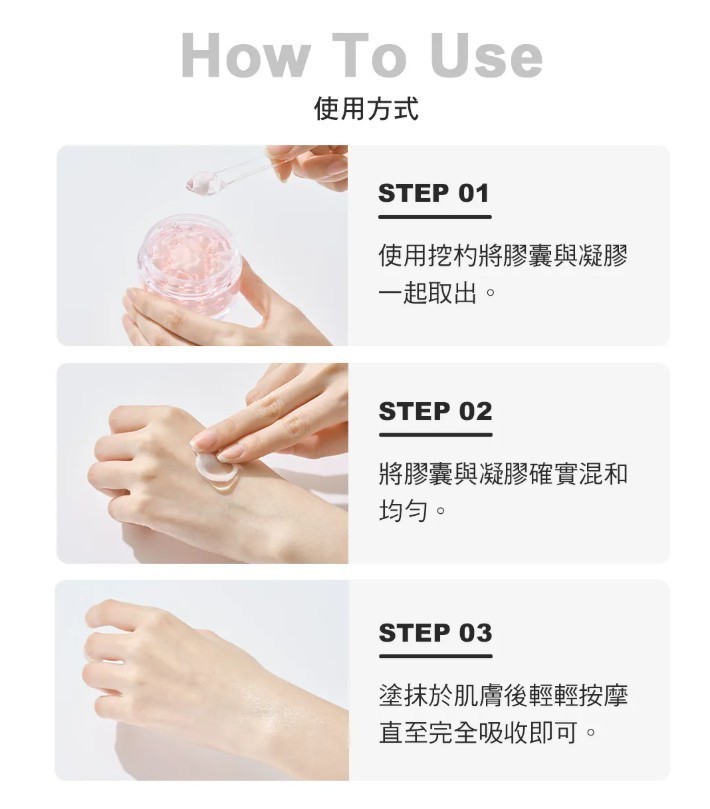 How To Use

使用方式

STEP 01

使用挖杓將膠囊與凝膠一起取出。

STEP 02

將膠囊與凝膠確實混和均勻。

STEP 03

塗抹於肌膚後輕輕按摩直至完全吸收即可。