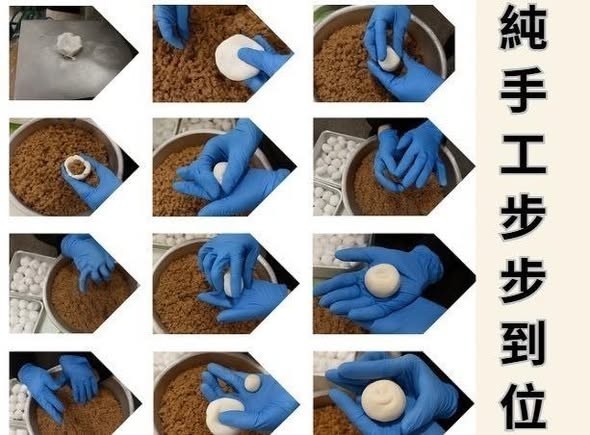 純手工步步到位