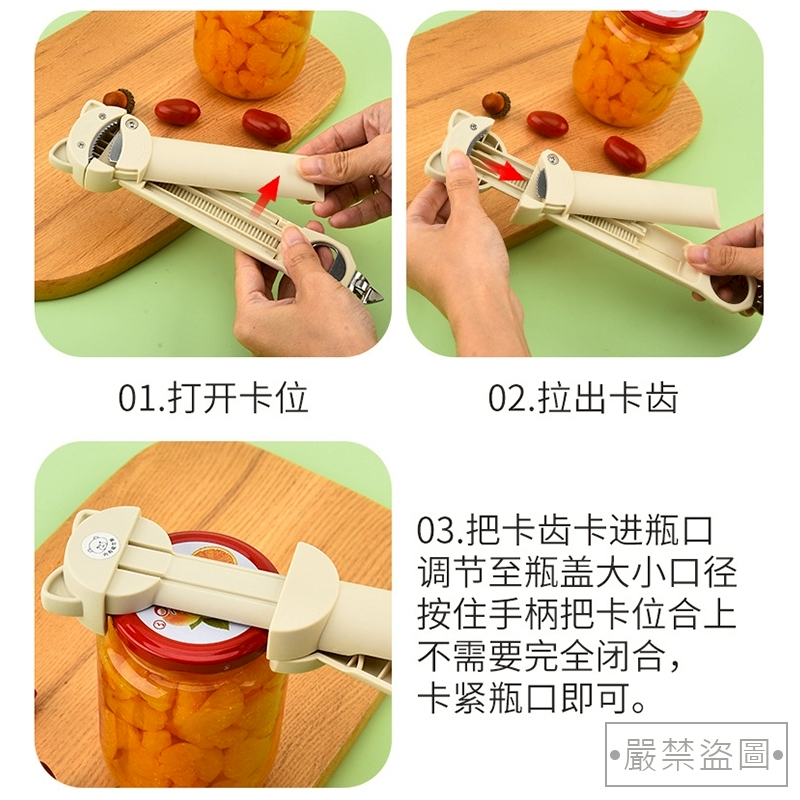 01.打开卡位

02.拉出卡齿

03.把卡齿卡进瓶口
调节至瓶盖大小口径
按住手柄把卡位合上
不需要完全闭合，
卡紧瓶口即可。

•嚴禁盜圖•