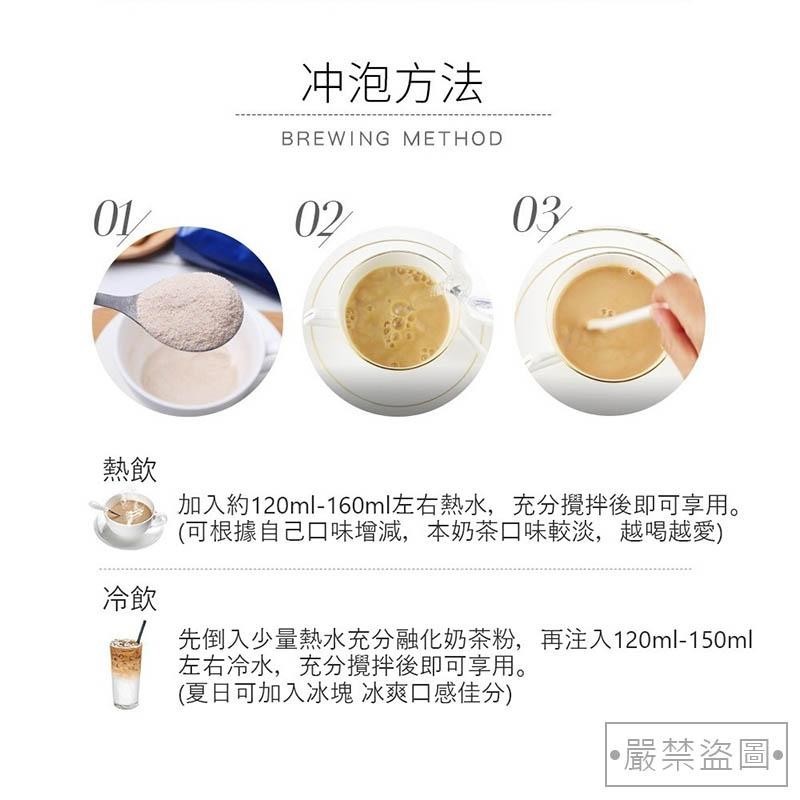 冲泡方法

BREWING METHOD

01

02

03

熱飲

加入約120ml-160ml左右熱水，充分攪拌後即可享用。
(可根據自己口味增減，本奶茶口味較淡，越喝越愛)

冷飲

先倒入少量熱水充分融化奶茶粉，再注入120ml-150ml左右冷水，充分攪拌後即可享用。
(夏日可加入冰塊 冰爽口感佳分)

•嚴禁盜圖•